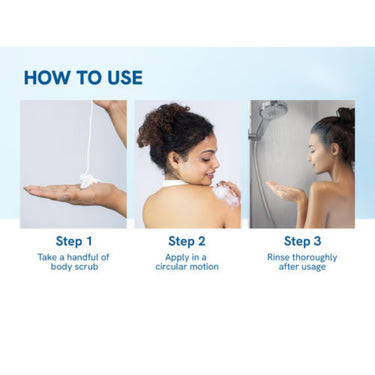 HOW TO USE

Step 1
Take a handful of body scrub

Step 2
Apply in a circular motion

Step 3
Rinse thoroughly after usage